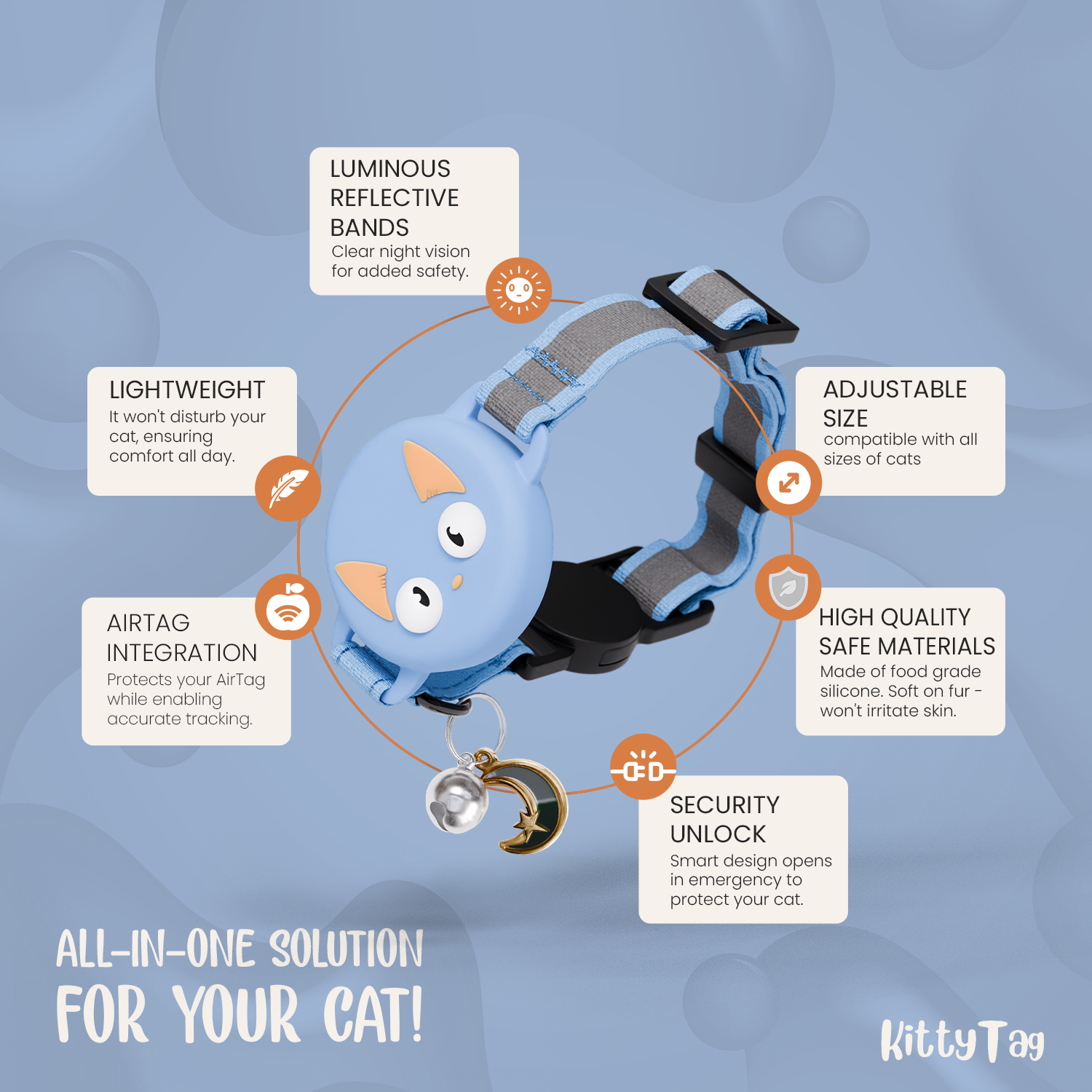 LUMINOUS REFLECTIVE BANDS
Clear night vision for added safety.

LIGHTWEIGHT
It won't disturb your cat, ensuring comfort all day.

ADJUSTABLE SIZE
compatible with all sizes of cats

AIRTAG INTEGRATION
Protects your AirTag while enabling accurate tracking.

HIGH QUALITY SAFE MATERIALS
Made of food grade silicone. Soft on fur - won't irritate skin.

SECURITY UNLOCK
Smart design opens in emergency to protect your cat.

ALL-IN-ONE SOLUTION
FOR YOUR CAT!

KittyTag